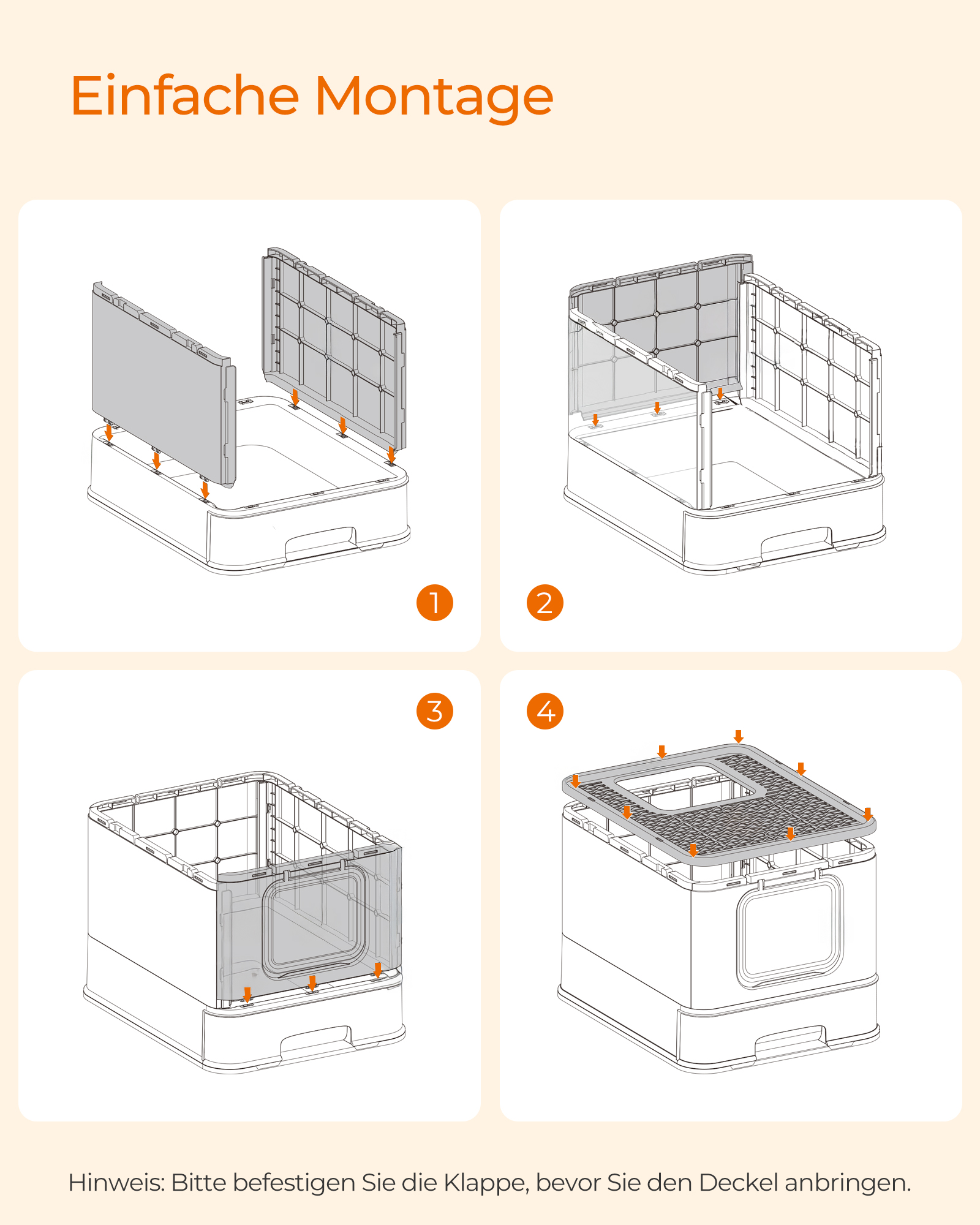 Einfache Montage

1

2

3

4

Hinweis: Bitte befestigen Sie die Klappe, bevor Sie den Deckel anbringen.